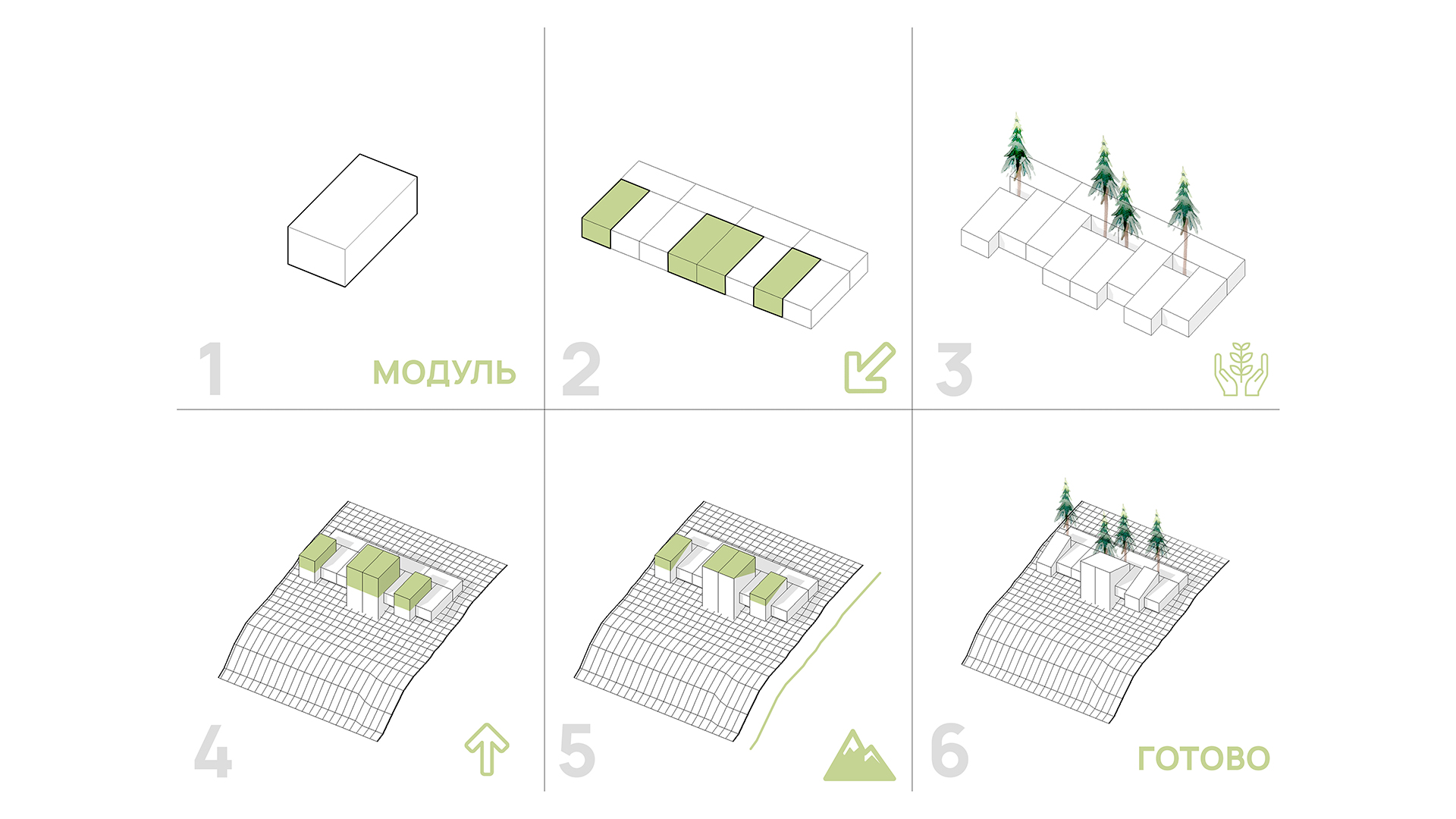 1 МОДУЛЬ

2

3

4

5

6 ГОТОВО